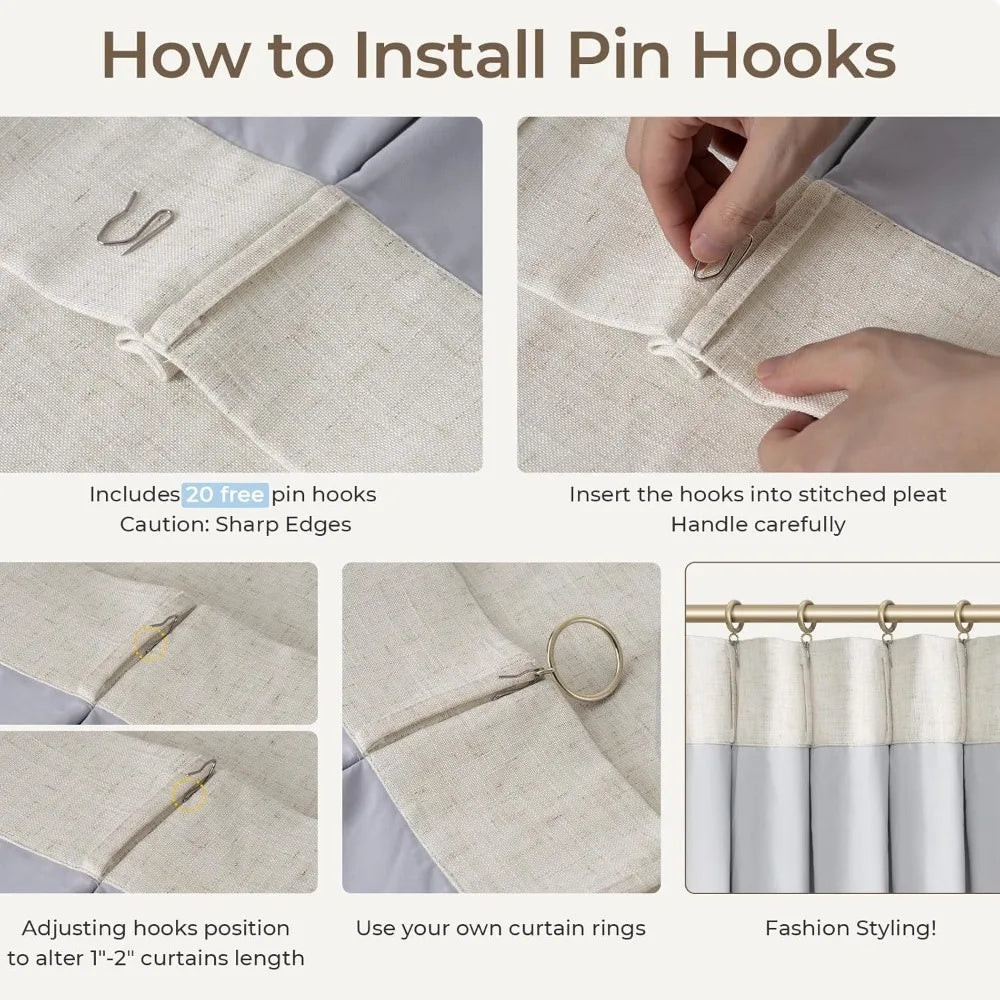 How to Install Pin Hooks

Includes 20 free pin hooks
Caution: Sharp Edges

Insert the hooks into stitched pleat
Handle carefully

Adjusting hooks position
to alter 1"-2" curtains length

Use your own curtain rings

Fashion Styling!