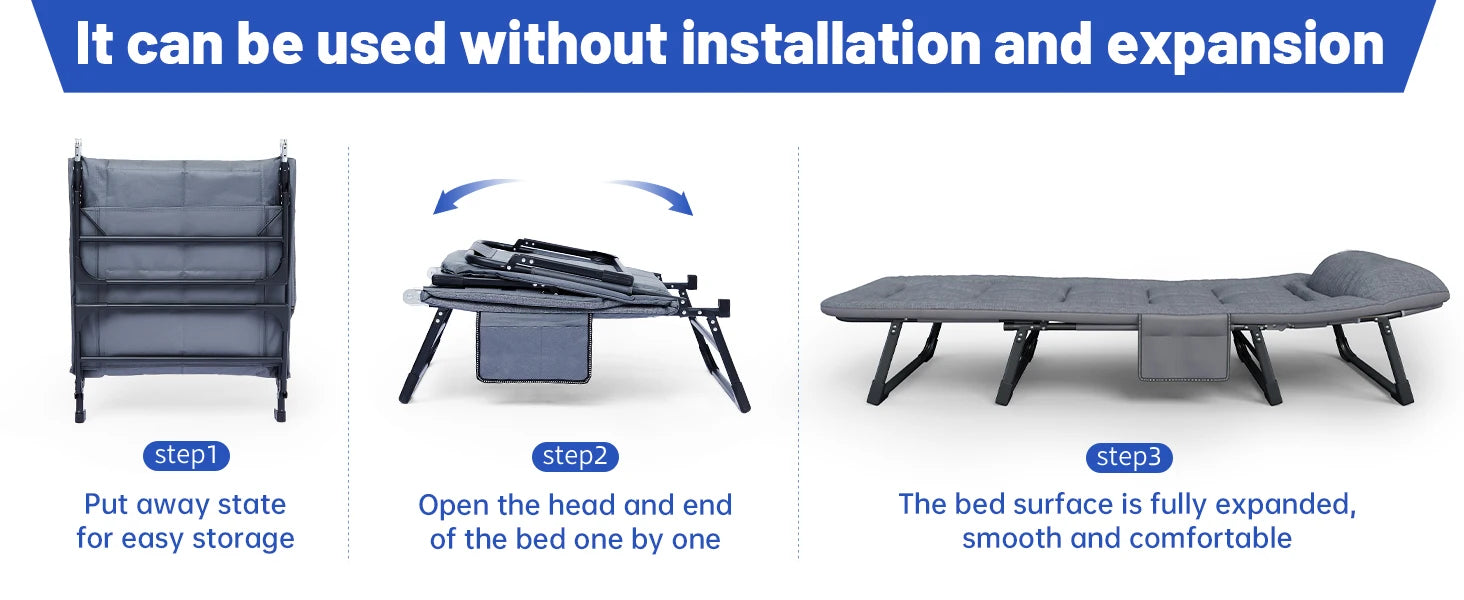 It can be used without installation and expansion

step1
Put away state for easy storage

step2
Open the head and end of the bed one by one

step3
The bed surface is fully expanded, smooth and comfortable