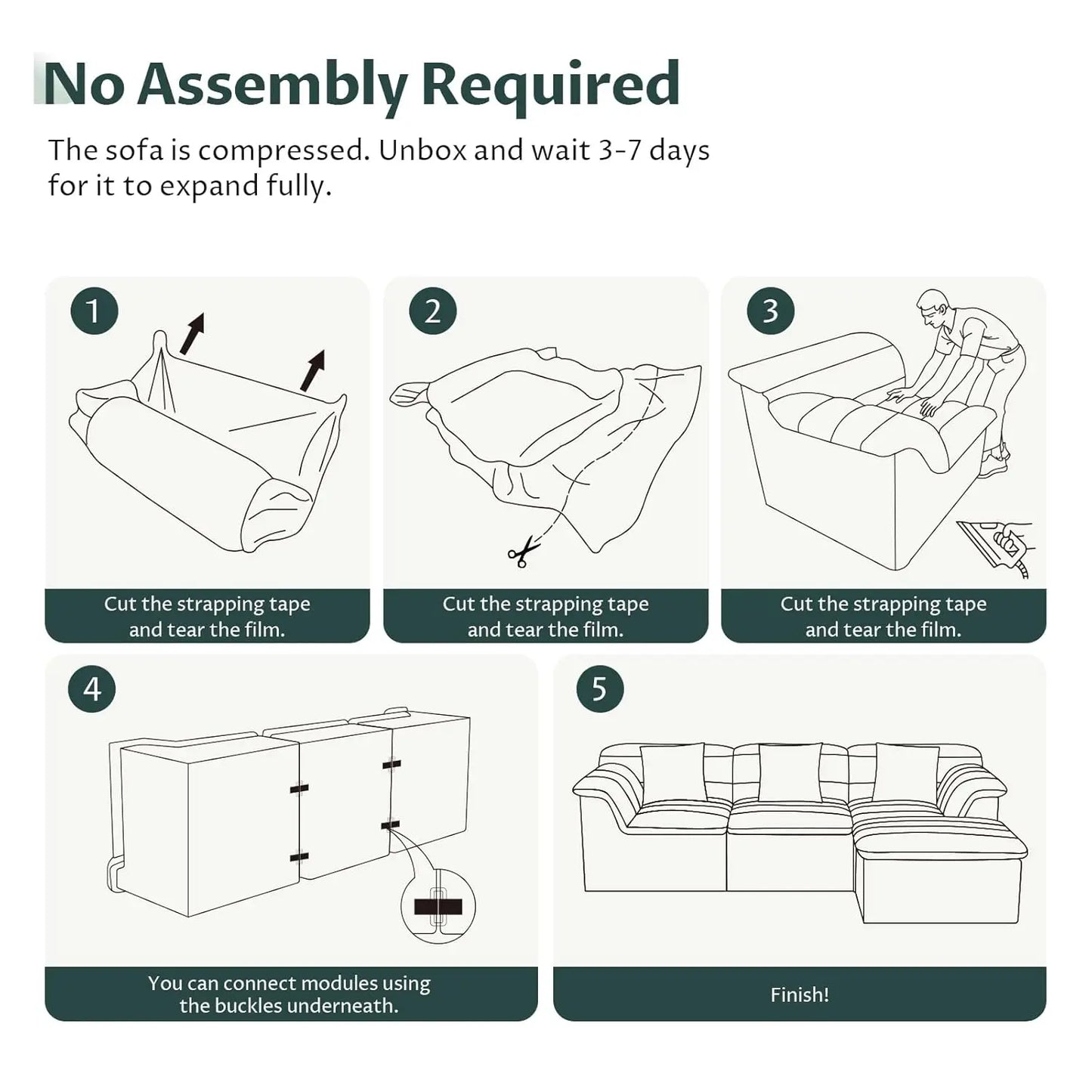 No Assembly Required

The sofa is compressed. Unbox and wait 3-7 days for it to expand fully.

1

Cut the strapping tape and tear the film.

2

Cut the strapping tape and tear the film.

3

Cut the strapping tape and tear the film.

4

You can connect modules using the buckles underneath.

5

Finish!