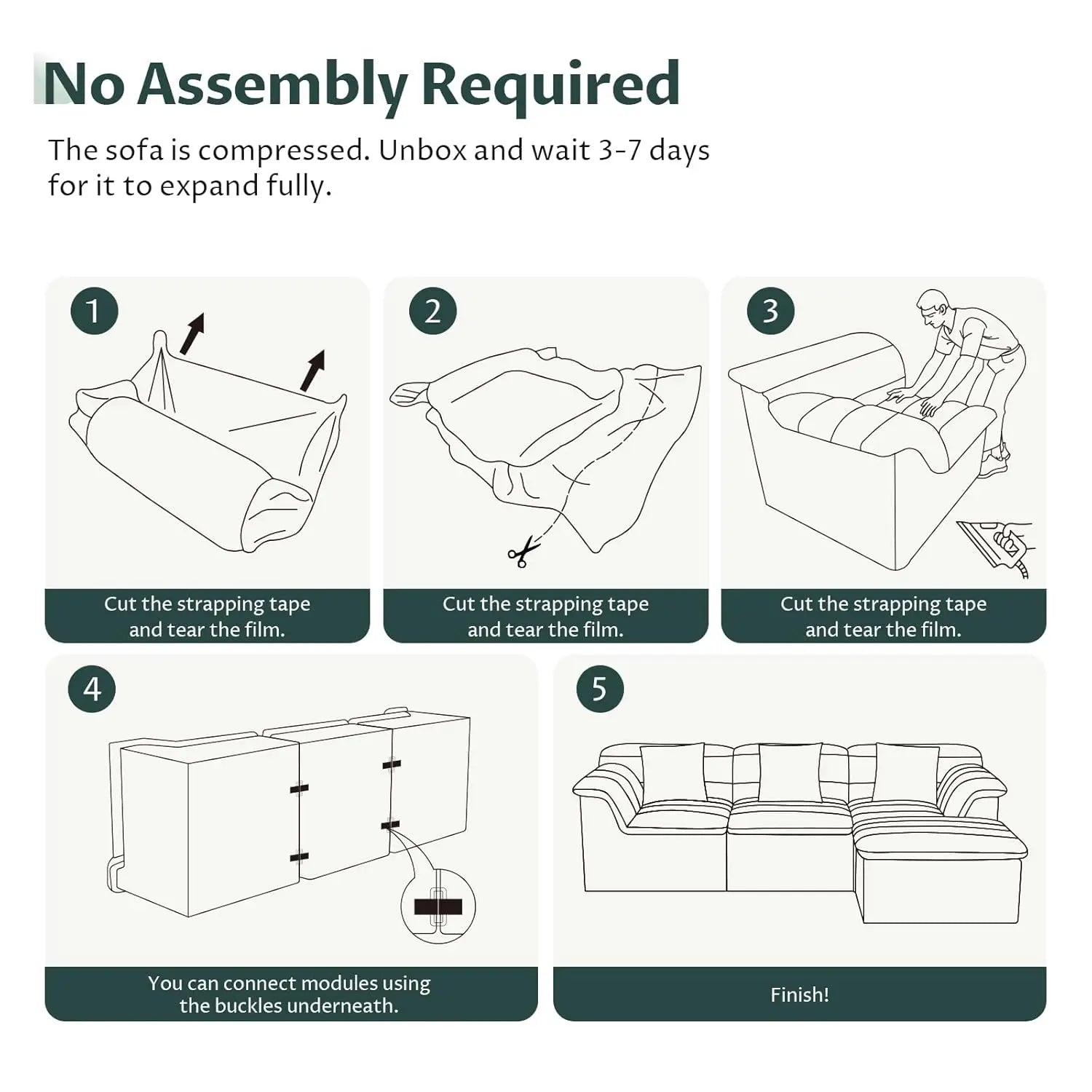 No Assembly Required

The sofa is compressed. Unbox and wait 3-7 days for it to expand fully.

1

Cut the strapping tape and tear the film.

2

Cut the strapping tape and tear the film.

3

Cut the strapping tape and tear the film.

4

You can connect modules using the buckles underneath.

5

Finish!