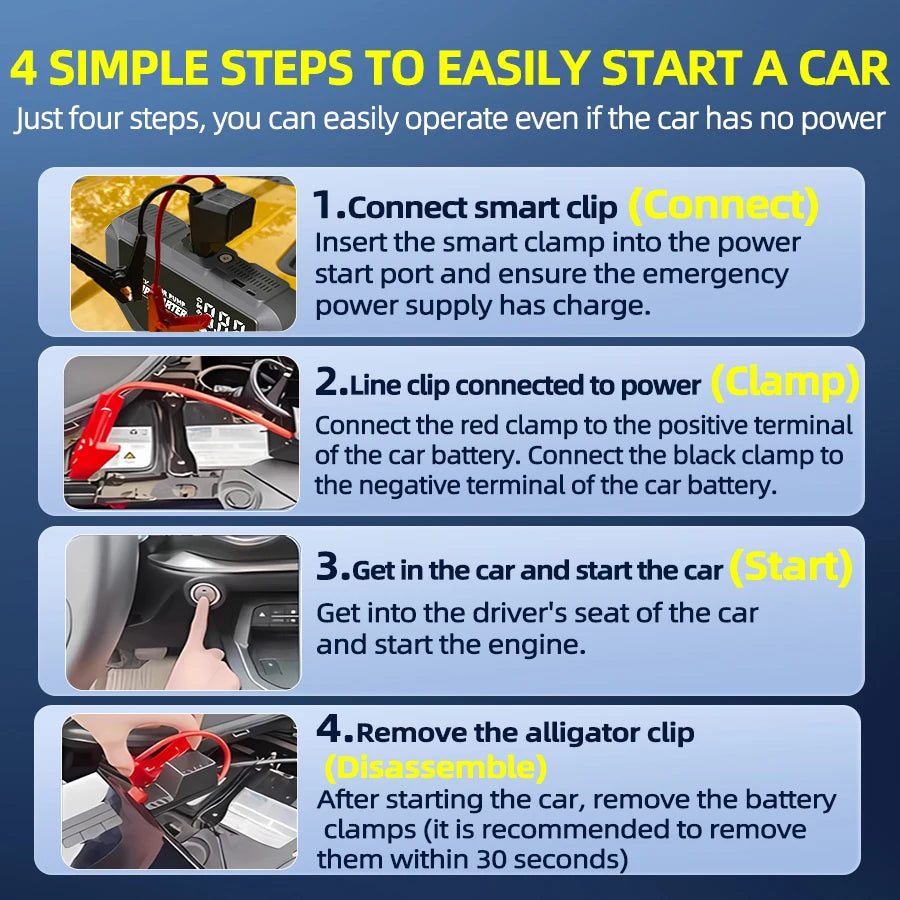 4 SIMPLE STEPS TO EASILY START A CAR
Just four steps, you can easily operate even if the car has no power

1.Connect smart clip (Connect)
Insert the smart clamp into the power start port and ensure the emergency power supply has charge.

2.Line clip connected to power (Clamp)
Connect the red clamp to the positive terminal of the car battery. Connect the black clamp to the negative terminal of the car battery.

3.Get in the car and start the car (Start)
Get into the driver's seat of the car and start the engine.

4.Remove the alligator clip (Disassemble)
After starting the car, remove the battery clamps (it is recommended to remove them within 30 seconds)