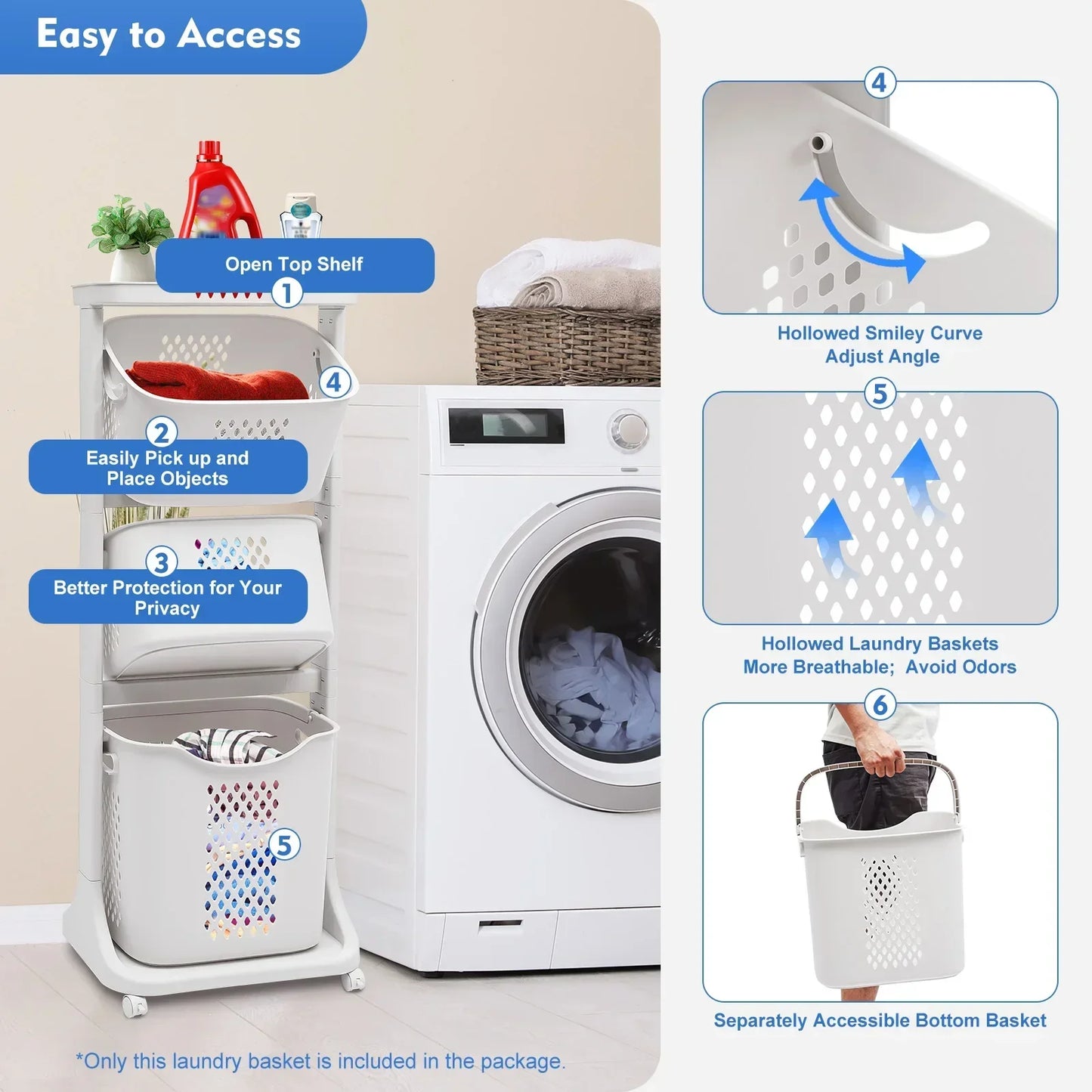 Easy to Access

Open Top Shelf
1

4

2
Easily Pick up and Place Objects

3
Better Protection for Your Privacy

5

*Only this laundry basket is included in the package.

4
Hollowed Smiley Curve Adjust Angle

5
Hollowed Laundry Baskets More Breathable; Avoid Odors

6
Separately Accessible Bottom Basket