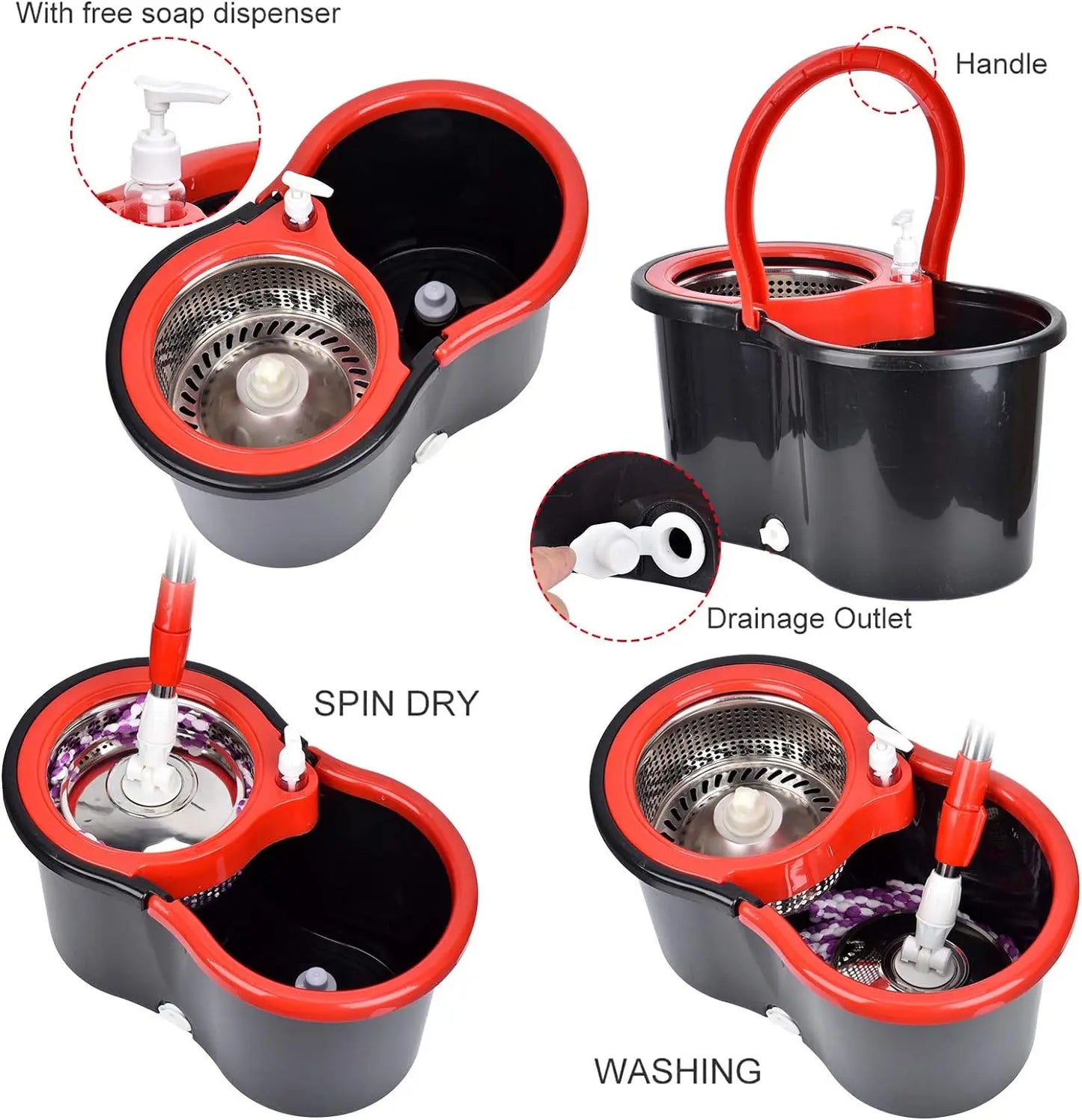 With free soap dispenser

Handle

Drainage Outlet

SPIN DRY

WASHING